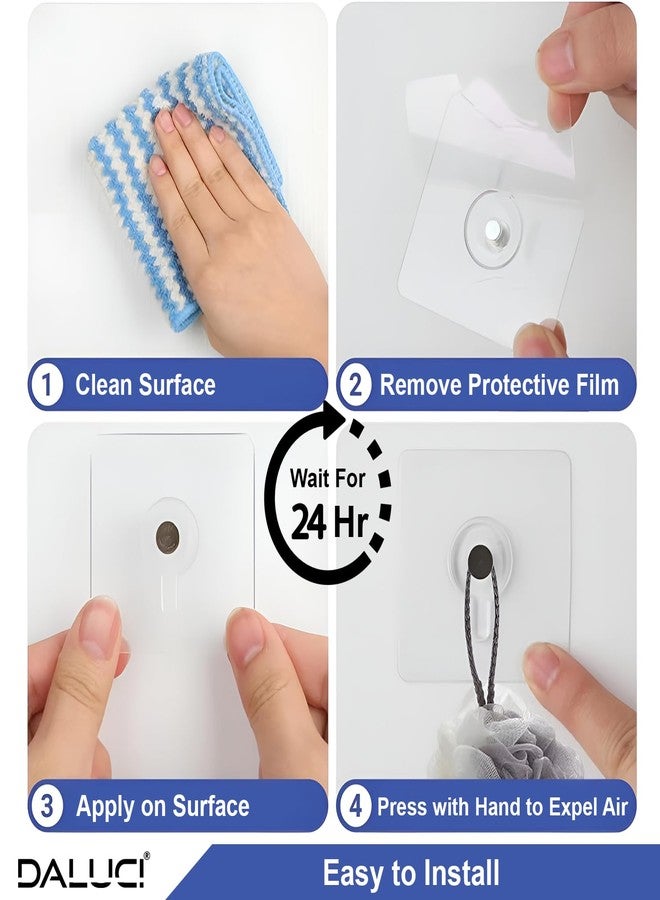 1 Clean Surface

2 Remove Protective Film

Wait For
24 Hr

3 Apply on Surface

4 Press with Hand to Expel Air

DALUCI®

Easy to Install